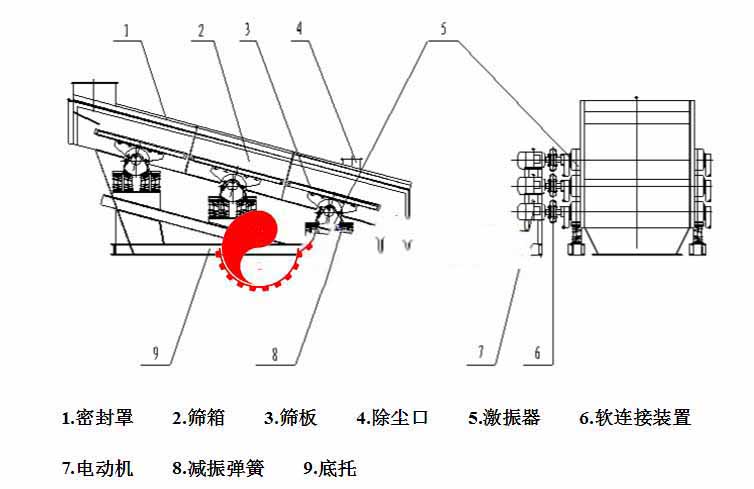 1
2
3
4
5
9
8
7
6

1.密封罩　2.筛箱　3.筛板　4.除尘口　5.激振器　6.软连接装置

7.电动机　8.减振弹簧　9.底托